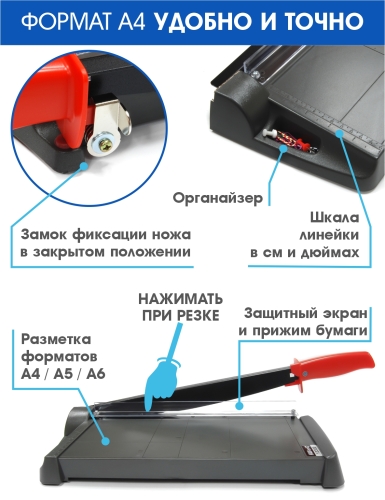 ФОРМАТ А4 УДОБНО И ТОЧНО

Органайзер

Шкала линейки в см и дюймах

Замок фиксации ножа в закрытом положении

НАЖИМАТЬ ПРИ РЕЗКЕ

Защитный экран и прижим бумаги

Разметка форматов А4 / А5 / А6